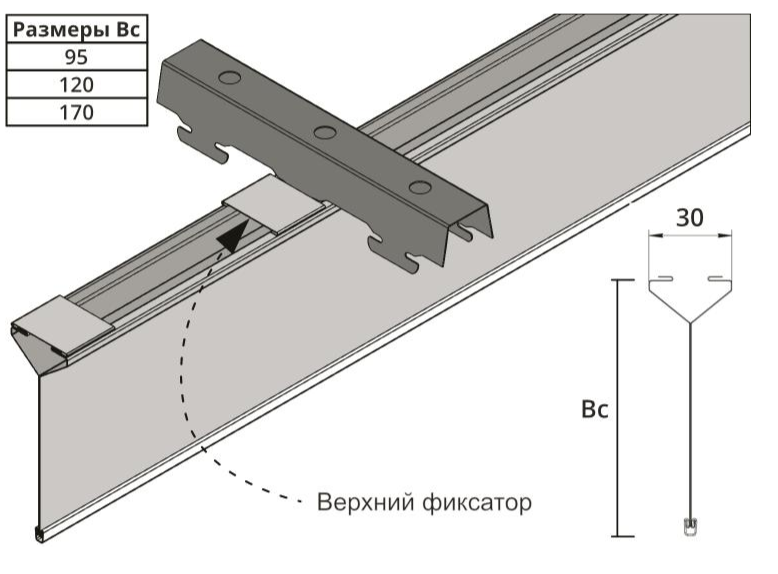 | Размеры Вс |
|---|
| 95 |
| 120 |
| 170 |

30

Вс

Верхний фиксатор